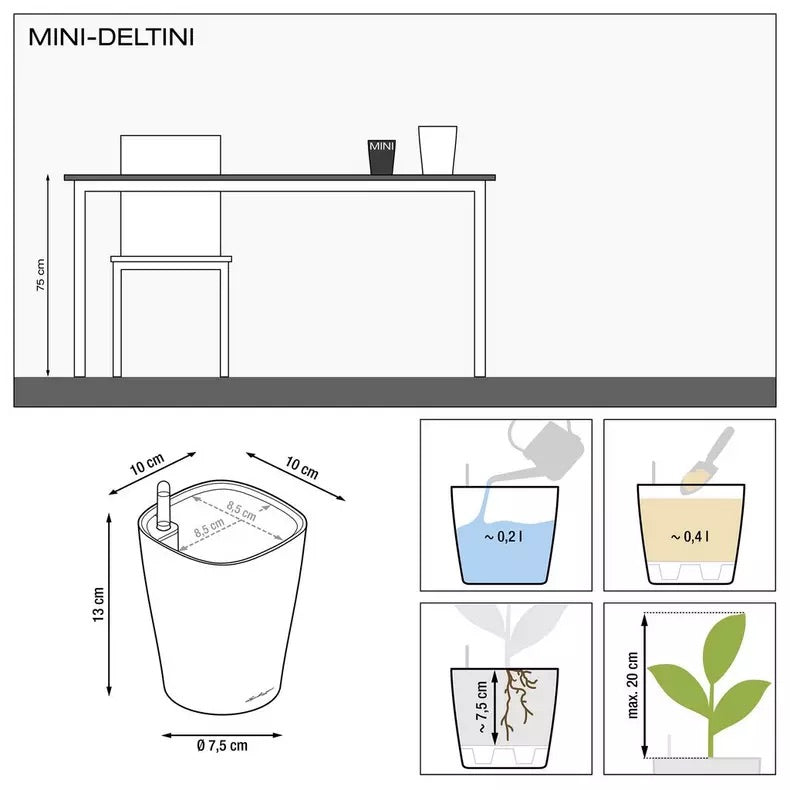 MINI-DELTINI

MINI

75 cm

10 cm

10 cm

8,5 cm

8,5 cm

13 cm

Ø 7,5 cm

~ 0,2 l

~ 0,4 l

~ 7,5 cm

max. 20 cm