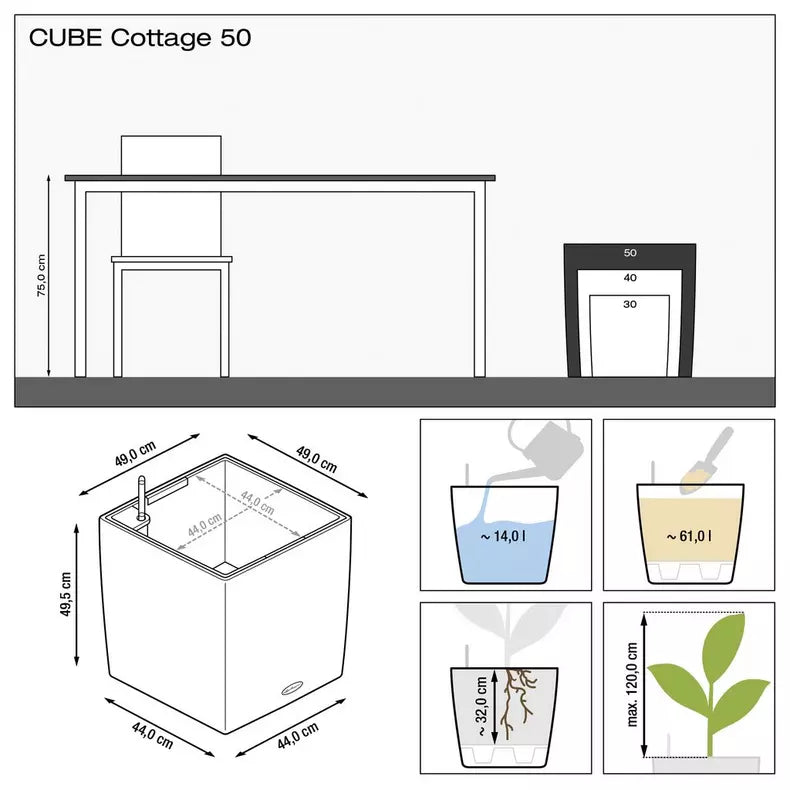 CUBE Cottage 50

75,0 cm

50
40
30

49,0 cm
49,0 cm
44,0 cm
44,0 cm
49,5 cm
44,0 cm
44,0 cm

~ 14,0 l

~ 61,0 l

~ 32,0 cm

max. 120,0 cm